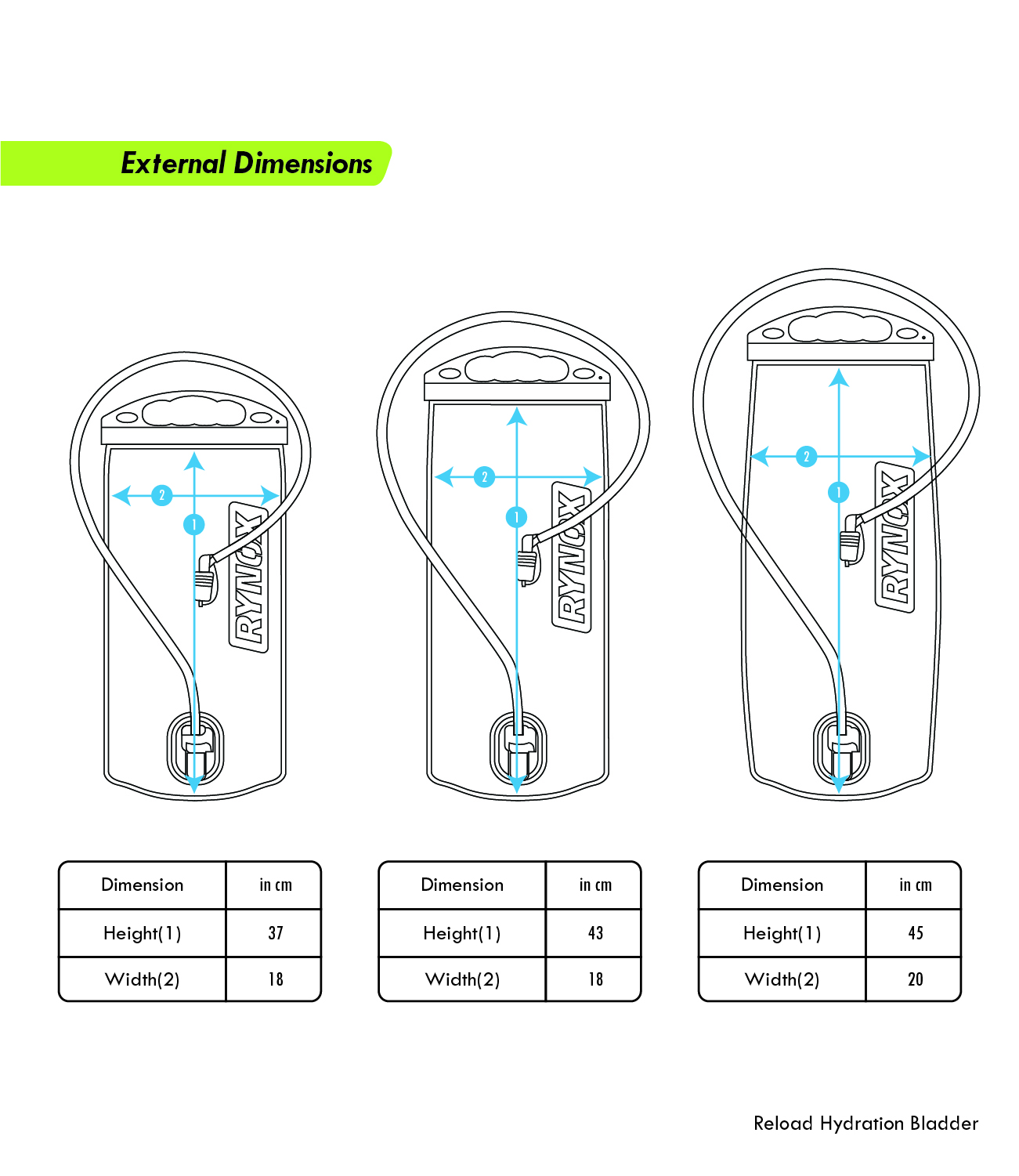 External Dimensions

2
1
RYNOX

2
1
RYNOX

2
1
RYNOX

| Dimension | in cm |
|---|---|
| Height(1) | 37 |
| Width(2) | 18 |

| Dimension | in cm |
|---|---|
| Height(1) | 43 |
| Width(2) | 18 |

| Dimension | in cm |
|---|---|
| Height(1) | 45 |
| Width(2) | 20 |

Reload Hydration Bladder